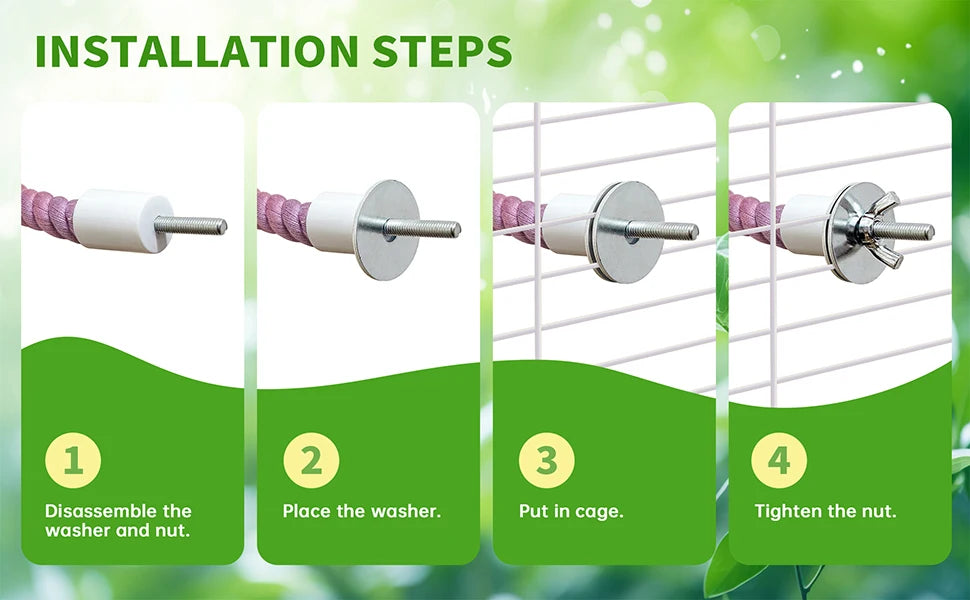 INSTALLATION STEPS

1
Disassemble the washer and nut.

2
Place the washer.

3
Put in cage.

4
Tighten the nut.