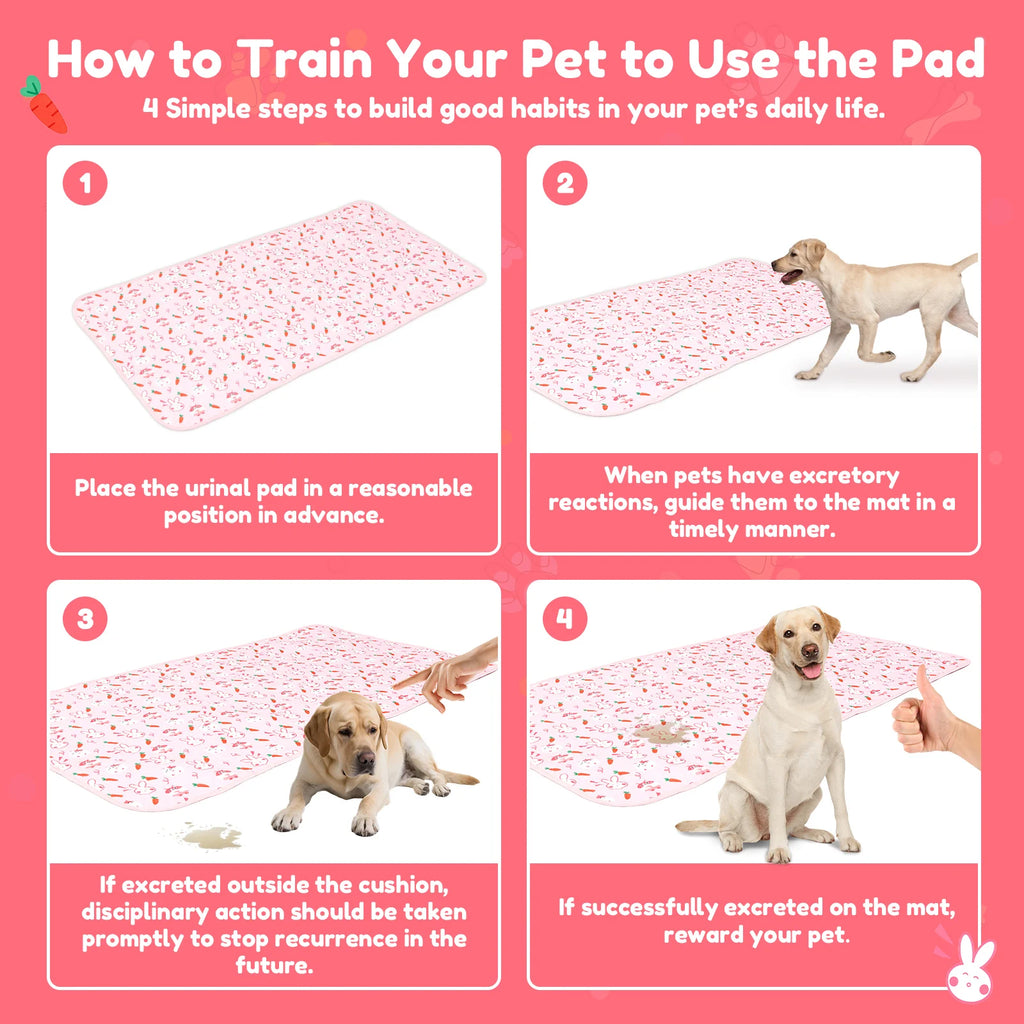 How to Train Your Pet to Use the Pad

4 Simple steps to build good habits in your pet's daily life.

1

Place the urinal pad in a reasonable position in advance.

2

When pets have excretory reactions, guide them to the mat in a timely manner.

3

If excreted outside the cushion, disciplinary action should be taken promptly to stop recurrence in the future.

4

If successfully excreted on the mat, reward your pet.