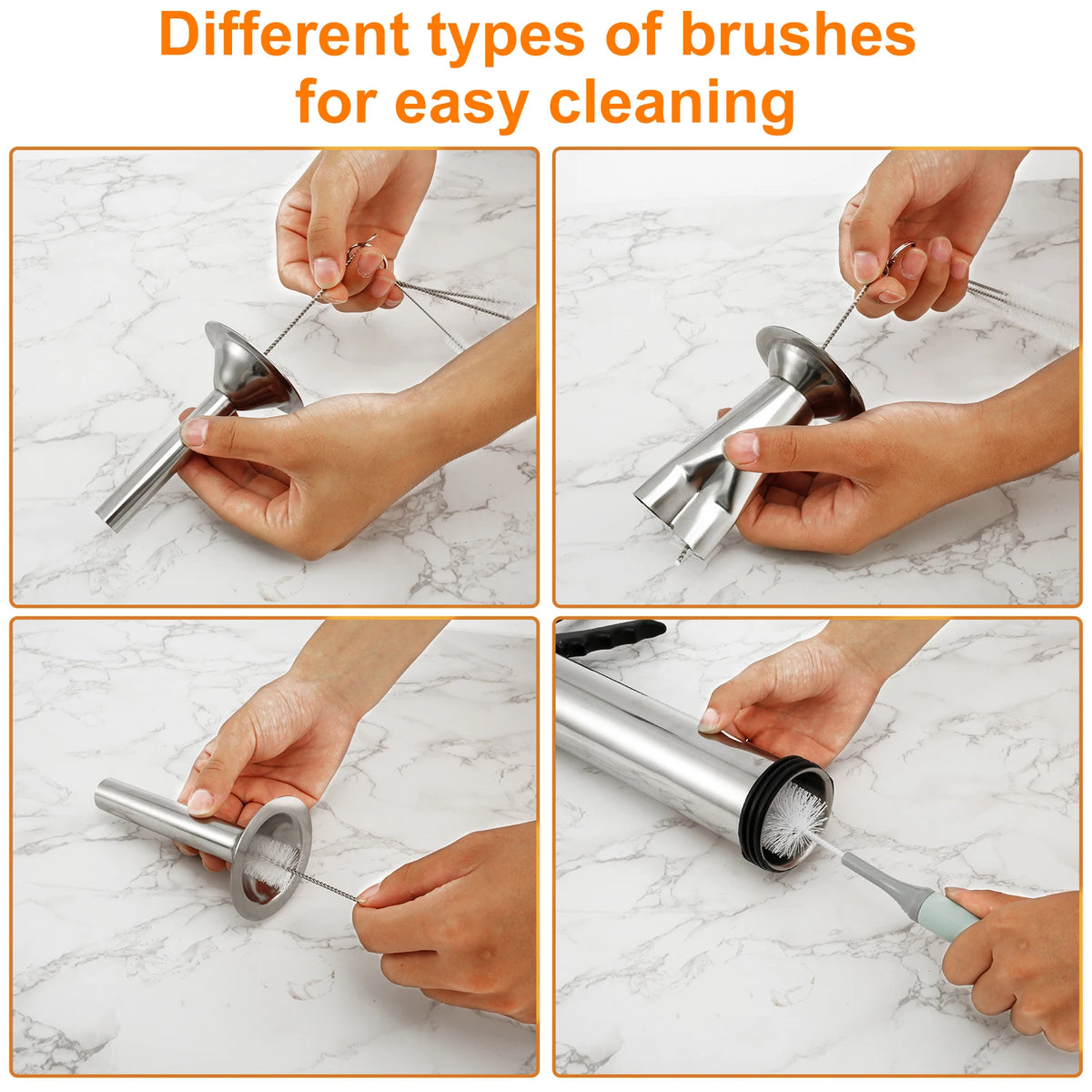 Different types of brushes for easy cleaning